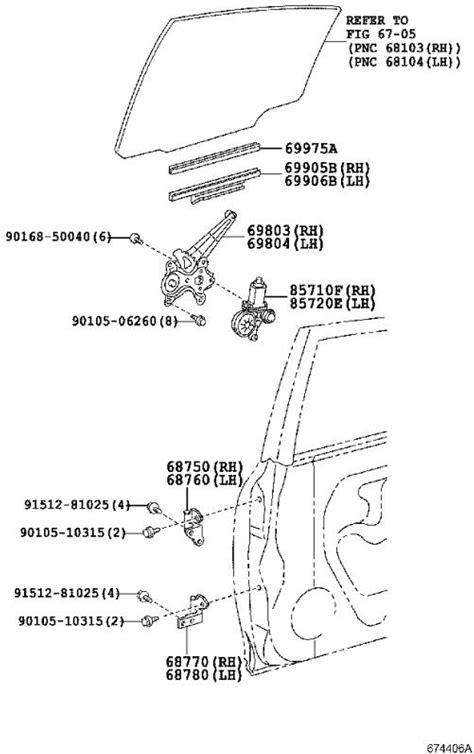 REFER TO
FIG 67-05
(PNC 68103(RH))
(PNC 68104(LH))

69975A

69905B(RH)
69906B(LH)

90168-50040(6)

69803(RH)
69804(LH)

85710F(RH)
85720E(LH)

90105-06260(8)

68750(RH)
68760(LH)

91512-81025(4)

90105-10315(2)

91512-81025(4)

90105-10315(2)

68770(RH)
68780(LH)

674406A