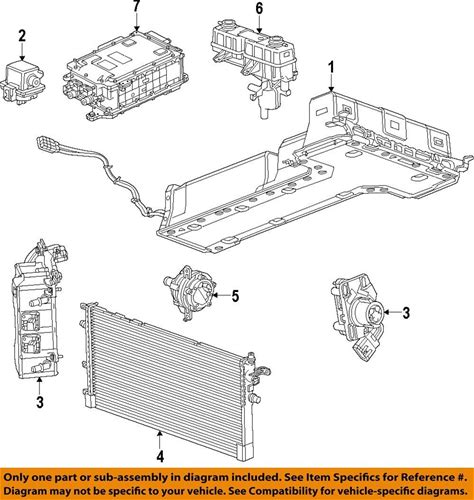 7
6
2
1
5
3
3
4

Only one part or sub-assembly in diagram included. See Item Specifics for Reference #.
Diagram may not be specific to your vehicle. See Compatibility for vehicle-specific diagrams.