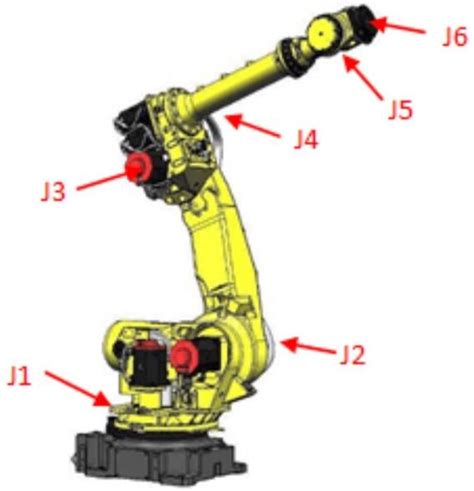 J6
J5
J4
J3
J2
J1