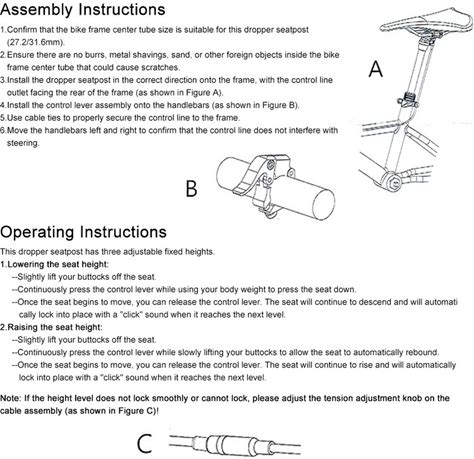 Assembly Instructions

1.Confirm that the bike frame center tube size is suitable for this dropper seatpost (27.2/31.6mm).
2.Ensure there are no burrs, metal shavings, sand, or other foreign objects inside the bike frame center tube that could cause scratches.
3.Install the dropper seatpost in the correct direction onto the frame, with the control line outlet facing the rear of the frame (as shown in Figure A).
4.Install the control lever assembly onto the handlebars (as shown in Figure B).
5.Use cable ties to properly secure the control line to the frame.
6.Move the handlebars left and right to confirm that the control line does not interfere with steering.

A

B

Operating Instructions

This dropper seatpost has three adjustable fixed heights.
1.Lowering the seat height:
--Slightly lift your buttocks off the seat.
--Continuously press the control lever while using your body weight to press the seat down.
--Once the seat begins to move, you can release the control lever. The seat will continue to descend and will automati cally lock into place with a "click" sound when it reaches the next level.
2.Raising the seat height:
--Slightly lift your buttocks off the seat.
--Continuously press the control lever while slowly lifting your buttocks to allow the seat to automatically rebound.
--Once the seat begins to move, you can release the control lever. The seat will continue to rise and will automatically lock into place with a "click" sound when it reaches the next level.

Note: If the height level does not lock smoothly or cannot lock, please adjust the tension adjustment knob on the cable assembly (as shown in Figure C)!

C