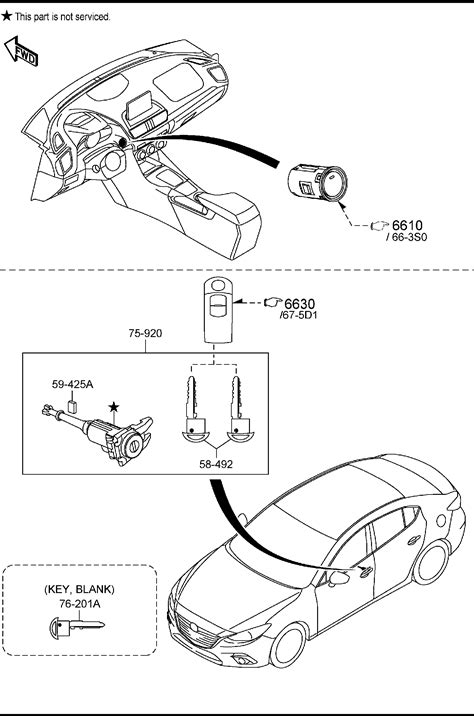 ★ This part is not serviced.

FWD

6610
/ 66-3S0

6630
/67-5D1

75-920

59-425A

★

58-492

(KEY, BLANK)
76-201A