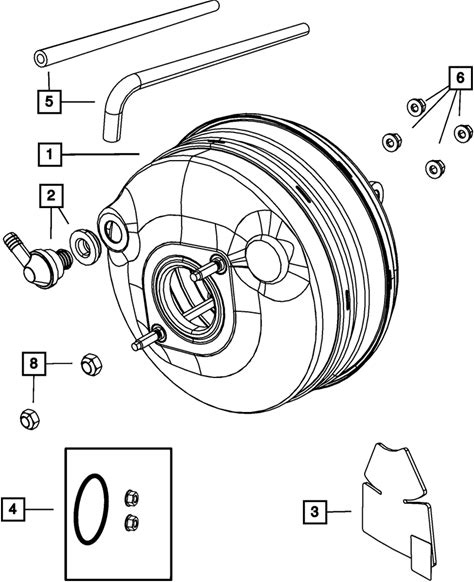 5
6
1
2
8
4
3