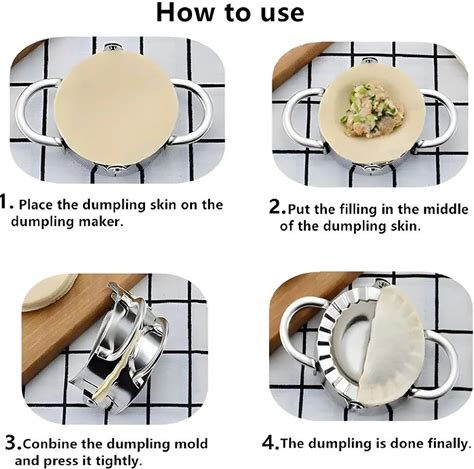 How to use

1. Place the dumpling skin on the dumpling maker.

2. Put the filling in the middle of the dumpling skin.

3. Conbine the dumpling mold and press it tightly.

4. The dumpling is done finally.