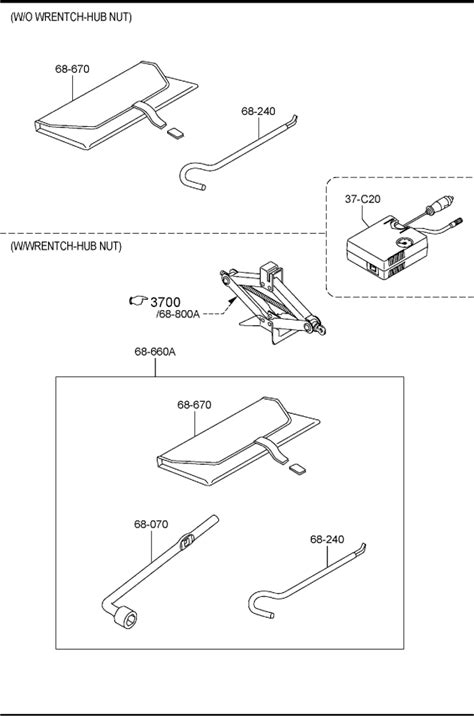 (W/O WRENTCH-HUB NUT)

68-670

68-240

37-C20

(W/WRENTCH-HUB NUT)

3700
/68-800A

68-660A

68-670

68-070

68-240