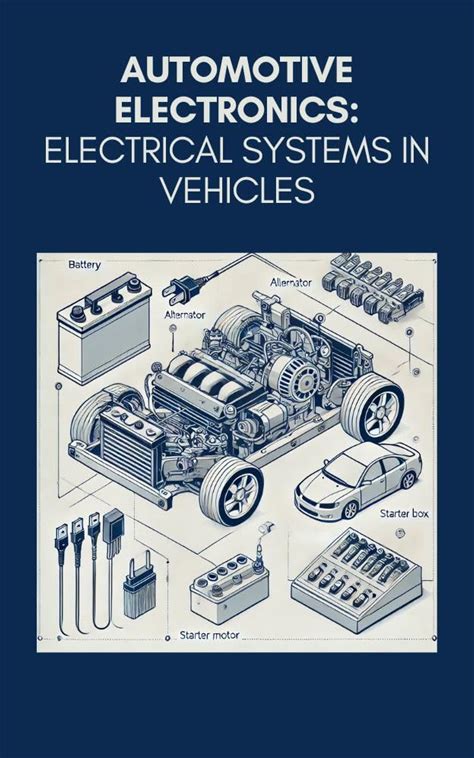 AUTOMOTIVE ELECTRONICS:
ELECTRICAL SYSTEMS IN VEHICLES

Battery

Alternator

Alternator

Starter box

Starter motor