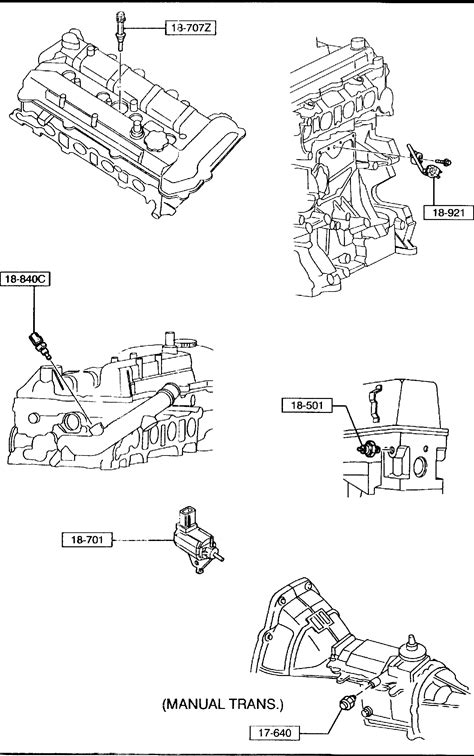 18-707Z

18-921

18-840C

18-501

18-701

(MANUAL TRANS.)

17-640