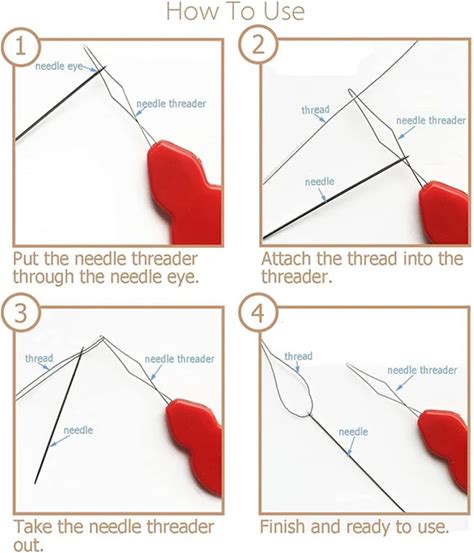 How To Use

1

needle eye

needle threader

Put the needle threader through the needle eye.

2

thread

needle threader

needle

Attach the thread into the threader.

3

thread

needle threader

needle

Take the needle threader out.

4

thread

needle threader

needle

Finish and ready to use.