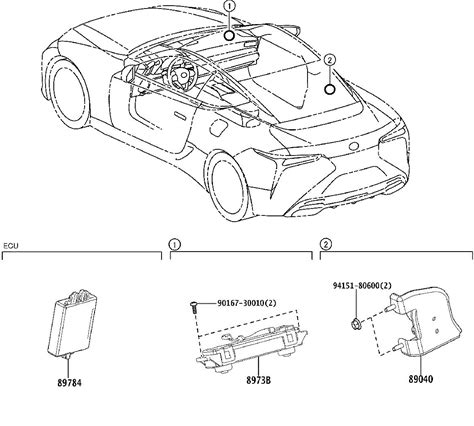 1
2
ECU
1
2
94151-80600(2)
90167-30010(2)
89784
8973B
89040