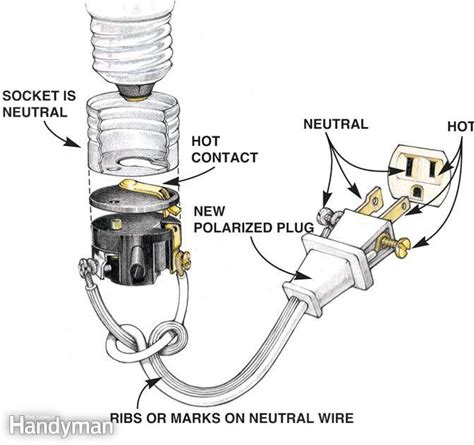 SOCKET IS NEUTRAL

HOT CONTACT

NEUTRAL

HOT

NEW POLARIZED PLUG

RIBS OR MARKS ON NEUTRAL WIRE

Handyman