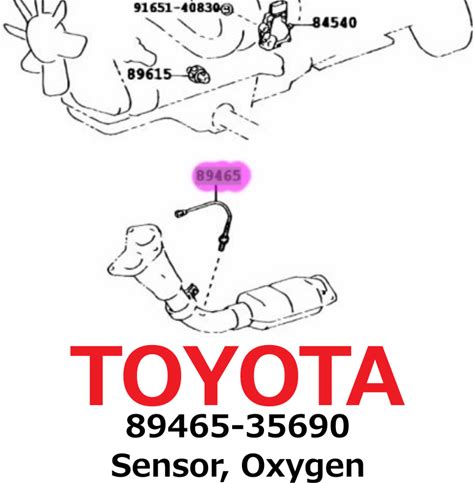 91651-40830
84540
89615
89465

TOYOTA
89465-35690
Sensor, Oxygen