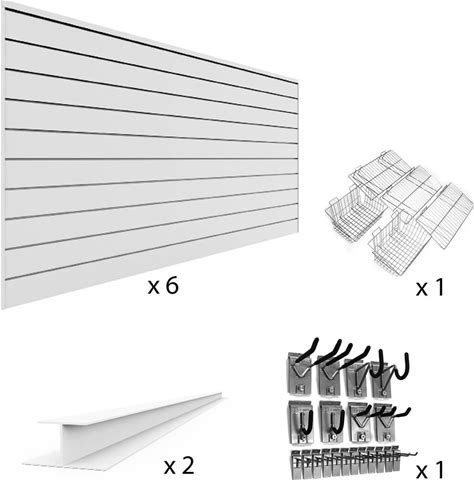 x 6

x 1

x 2

x 1