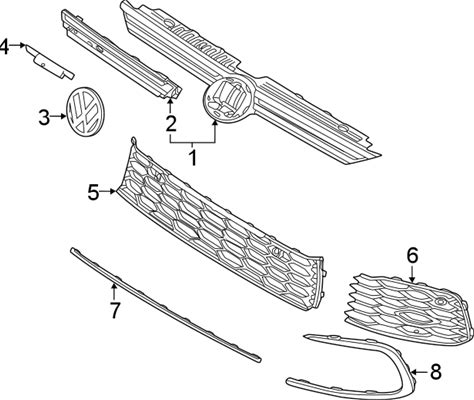 4
3
2
1
5
6
7
8