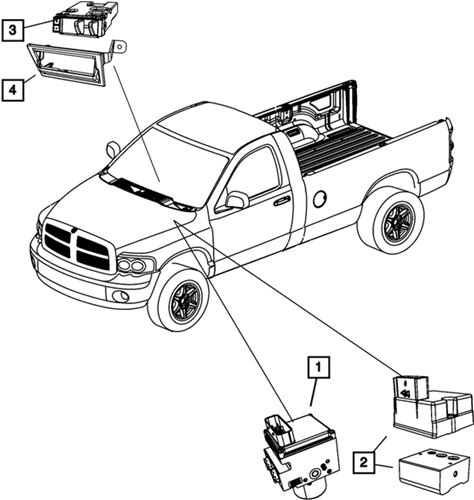 3
4
1
2