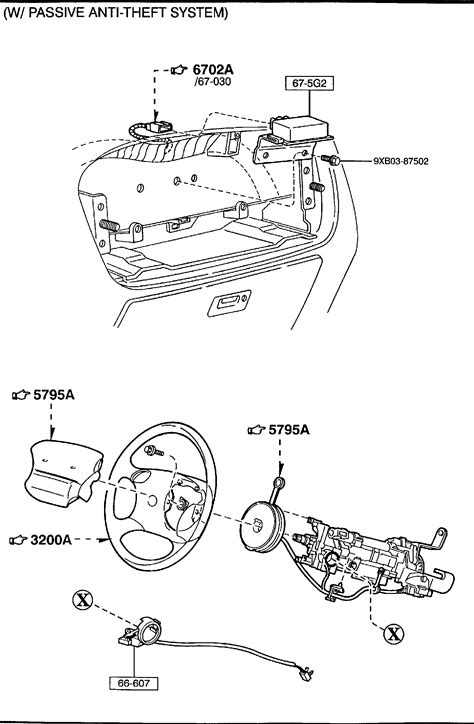 (W/ PASSIVE ANTI-THEFT SYSTEM)

6702A
/67-030

67-5G2

9XB03-87502

5795A

5795A

3200A

X

X

66-607