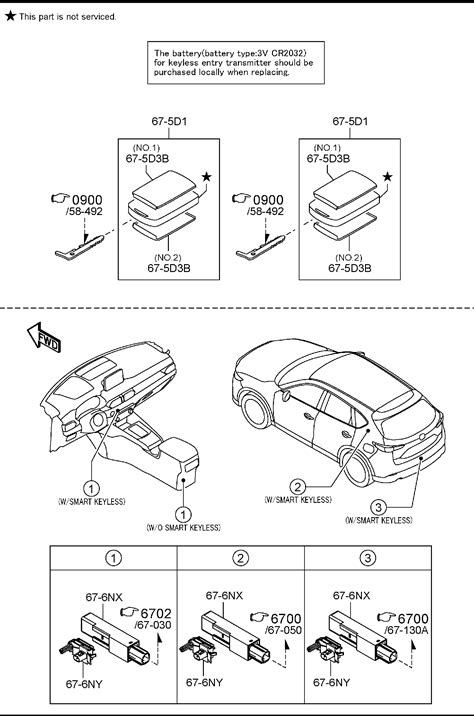 ★ This part is not serviced.

The battery(battery type:3V CR2032) for keyless entry transmitter should be purchased locally when replacing.

67-5D1
(NO.1)
67-5D3B
★
0900
/58-492
(NO.2)
67-5D3B

67-5D1
(NO.1)
67-5D3B
★
0900
/58-492
(NO.2)
67-5D3B

FWD

1
(W/SMART KEYLESS)
1
(W/O SMART KEYLESS)
2
(W/SMART KEYLESS)
3
(W/SMART KEYLESS)

| 1 | 2 | 3 |
|---|---|---|
| 67-6NX 6702 /67-030 67-6NY | 67-6NX 6700 /67-050 67-6NY | 67-6NX 6700 /67-130A 67-6NY |