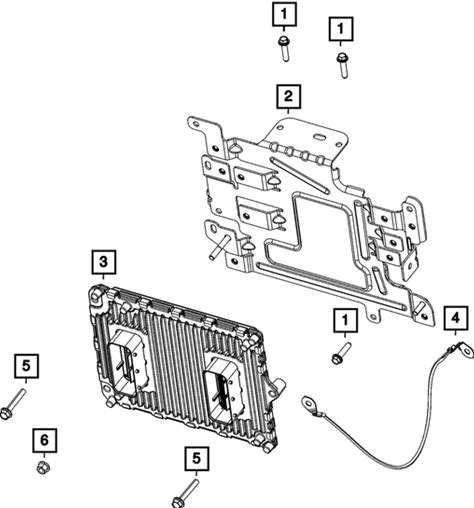 1
1
2
3
1
4
5
6
5