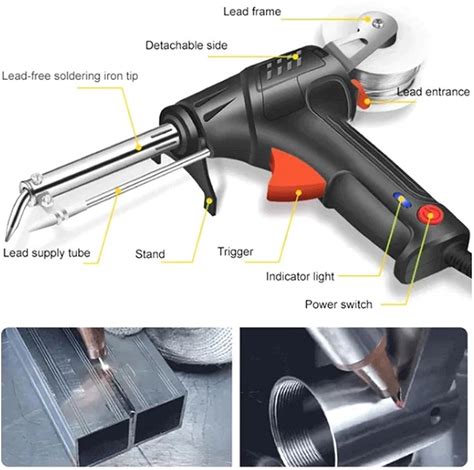 Lead frame
Detachable side
Lead-free soldering iron tip
Lead entrance
Lead supply tube
Stand
Trigger
Indicator light
Power switch