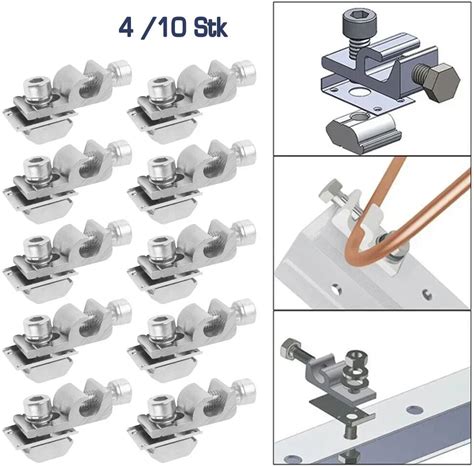 4 /10 Stk