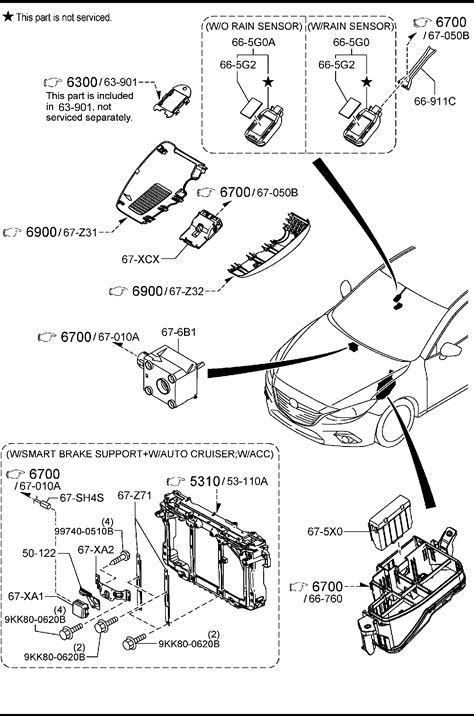 ★ This part is not serviced.

(W/O RAIN SENSOR)
66-5G0A
66-5G2
★

(W/RAIN SENSOR)
66-5G0
66-5G2
★

6700 / 67-050B
66-911C

6300 / 63-901
This part is included in 63-901. not serviced separately.

6700 / 67-050B
6900 / 67-Z31
67-XCX
6900 / 67-Z32

6700 / 67-010A
67-6B1

(W/SMART BRAKE SUPPORT+W/AUTO CRUISER;W/ACC)
6700 / 67-010A
67-SH4S
67-Z71
5310 / 53-110A
(4)
99740-0510B
67-XA2
50-122
67-XA1
(4)
9KK80-0620B
(2)
9KK80-0620B
(2)
9KK80-0620B

67-5X0
6700 / 66-760