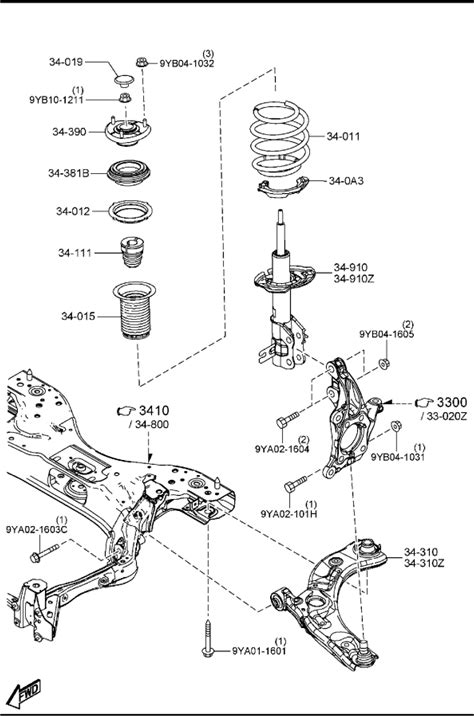 34-019
(3)
9YB04-1032
(1)
9YB10-1211
34-390
34-381B
34-012
34-111
34-015
34-011
34-0A3
34-910
34-910Z
(2)
9YB04-1605
3410
/ 34-800
3300
/ 33-020Z
(2)
9YA02-1604
(1)
9YB04-1031
(1)
9YA02-101H
(1)
9YA02-1603C
34-310
34-310Z
(1)
9YA01-1601
FWD