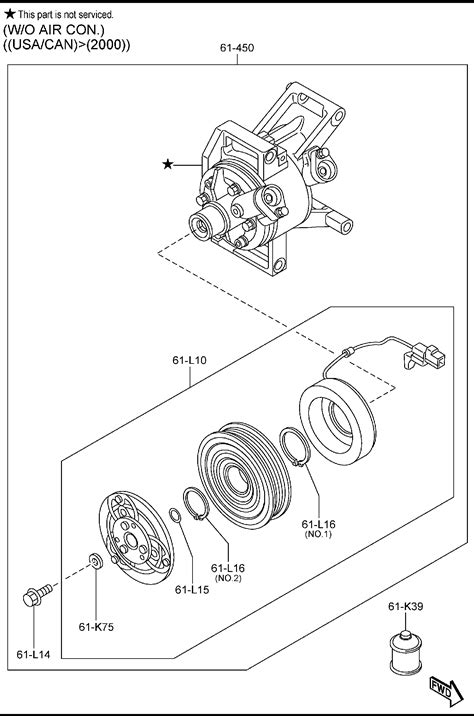 ★ This part is not serviced.
(W/O AIR CON.)
((USA/CAN)>(2000))

61-450

★

61-L10

61-L16
(NO.1)

61-L16
(NO.2)

61-L15

61-K75

61-L14

61-K39

FWD