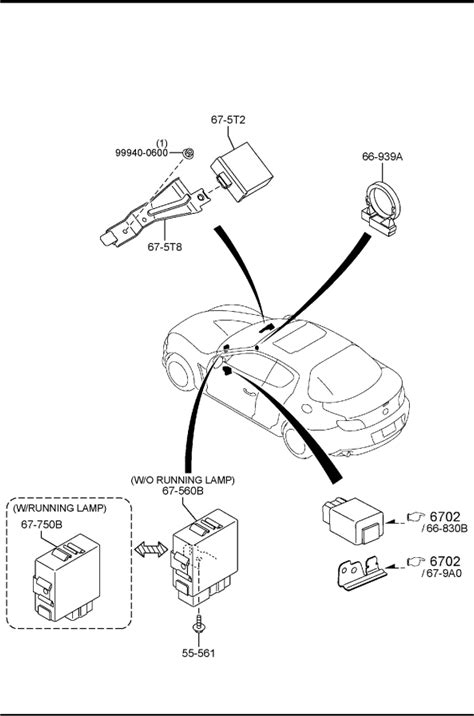 67-5T2

(1)
99940-0600

66-939A

67-5T8

(W/O RUNNING LAMP)
67-560B

(W/RUNNING LAMP)
67-750B

6702
/66-830B

6702
/67-9A0

55-561