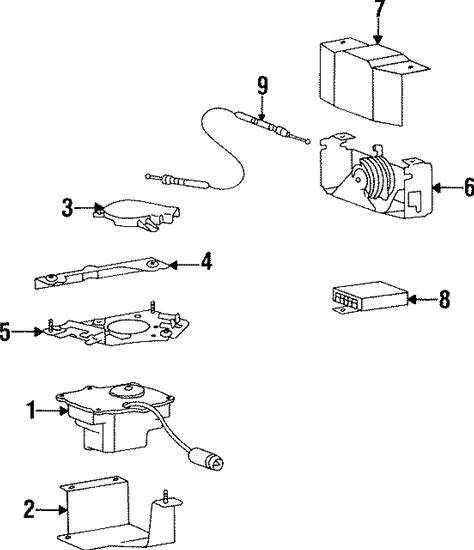 7
9
6
3
4
8
5
1
2