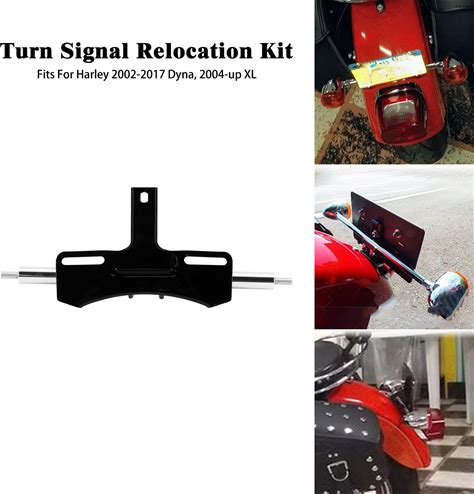 Turn Signal Relocation Kit
Fits For Harley 2002-2017 Dyna, 2004-up XL