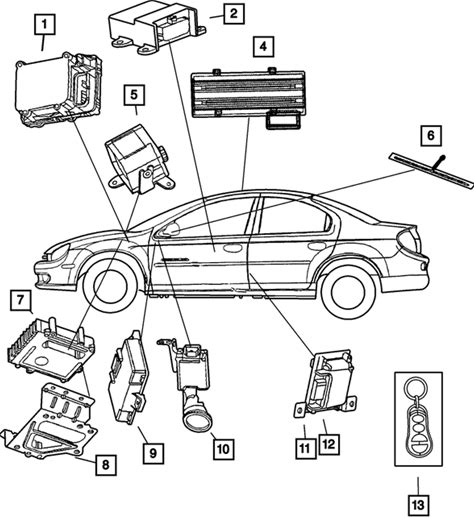 1
2
4
5
6
7
8
9
10
11
12
13