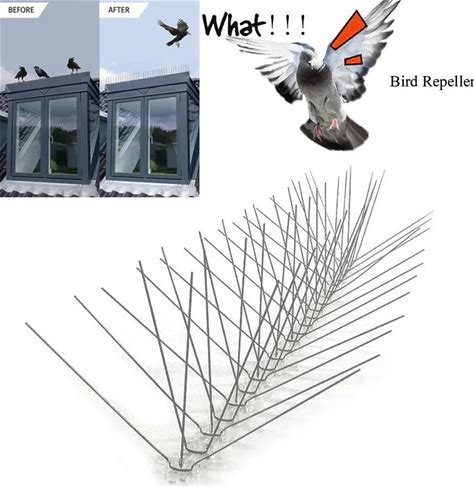 BEFORE

AFTER

What!!!

Bird Repeller