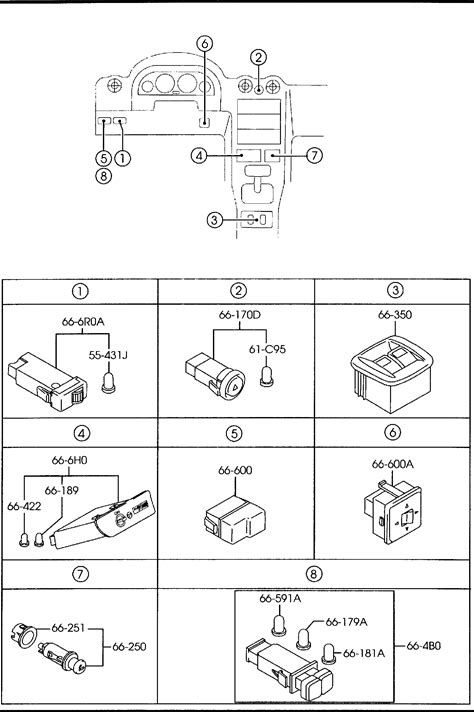 6
2
5
1
8
4
7
3

| 1 | 2 | 3 |
|---|---|---|
| 66-6R0A 55-431J | 66-170D 61-C95 | 66-350 |
| 4 | 5 | 6 |
| 66-6H0 66-189 66-422 | 66-600 | 66-600A |
| 7 | 8 | |
| 66-251 66-250 | 66-591A 66-179A 66-181A 66-4B0 | |