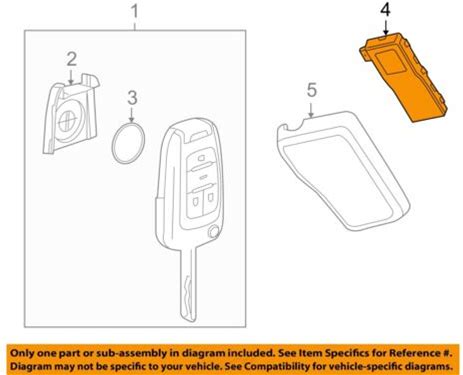 1

2

3

4

5

Only one part or sub-assembly in diagram included. See Item Specifics for Reference #. Diagram may not be specific to your vehicle. See Compatibility for vehicle-specific diagrams.