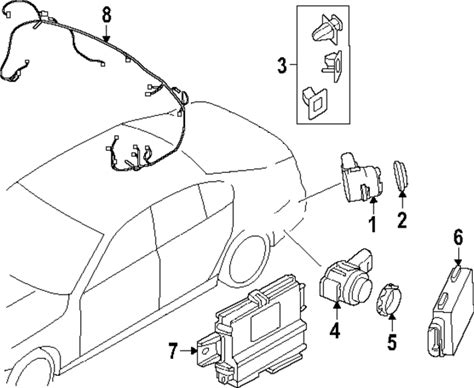 8
3
1
2
6
4
5
7