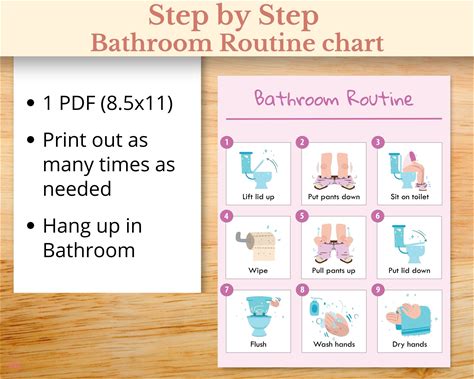 Step by Step
Bathroom Routine chart

• 1 PDF (8.5x11)

• Print out as many times as needed

• Hang up in Bathroom

Bathroom Routine

1
Lift lid up

2
Put pants down

3
Sit on toilet

4
Wipe

5
Pull pants up

6
Put lid down

7
Flush

8
Wash hands

9
Dry hands