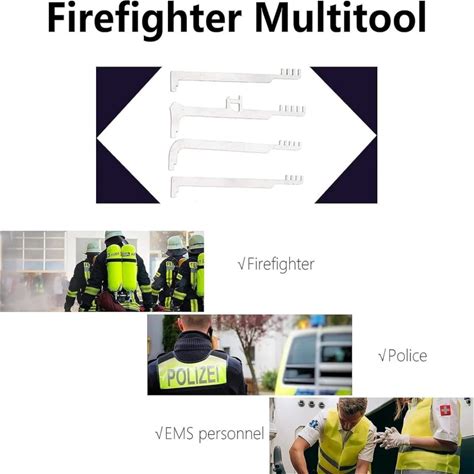 Firefighter Multitool

√Firefighter

POLIZEI

√Police

√EMS personnel