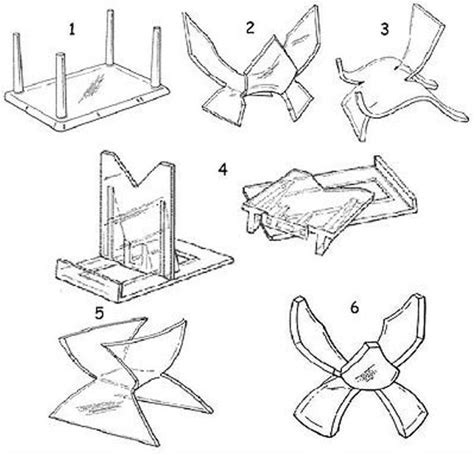 1
2
3
4
5
6