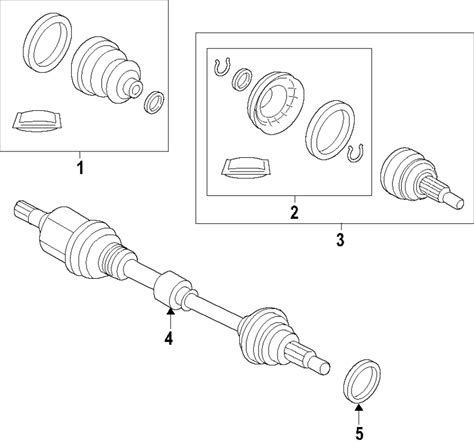 1
2
3
4
5