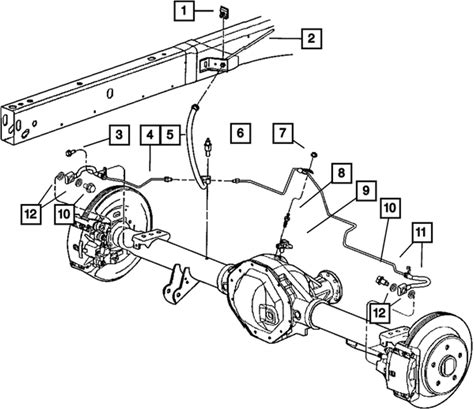 1
2
3
4
5
6
7
8
9
10
11
12
10
12