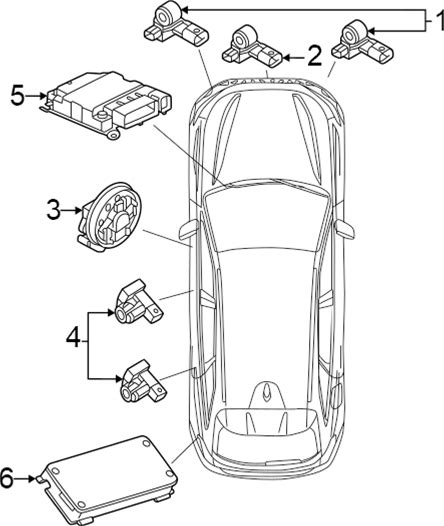 1
2
5
3
4
6