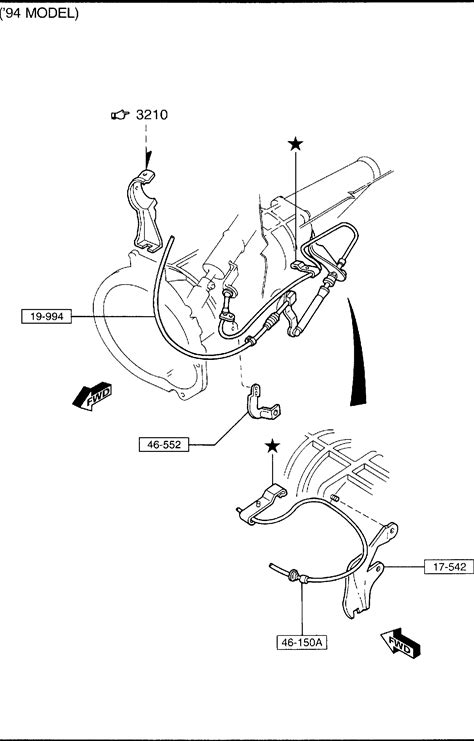 ('94 MODEL)

3210

★

19-994

FWD

46-552

★

17-542

46-150A

FWD