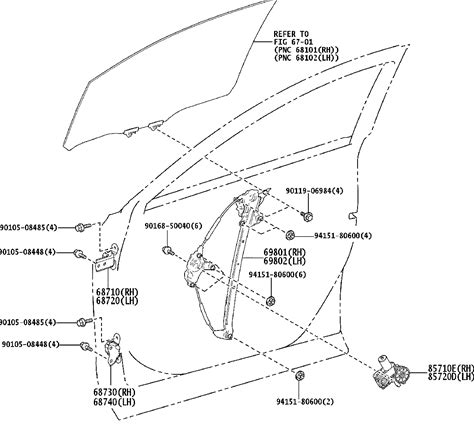 REFER TO
FIG 67-01
(PNC 68101(RH))
(PNC 68102(LH))

90119-06984(4)

90105-08485(4)

90168-50040(6)

94151-80600(4)

90105-08448(4)

69801(RH)
69802(LH)

94151-80600(6)

68710(RH)
68720(LH)

90105-08485(4)

90105-08448(4)

85710E(RH)
85720D(LH)

68730(RH)
68740(LH)

94151-80600(2)