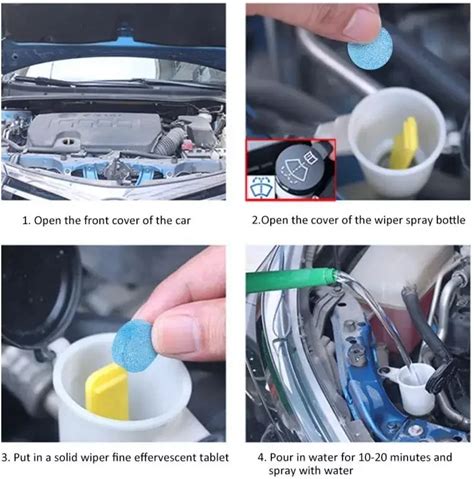 1. Open the front cover of the car

2.Open the cover of the wiper spray bottle

3. Put in a solid wiper fine effervescent tablet

4. Pour in water for 10-20 minutes and spray with water