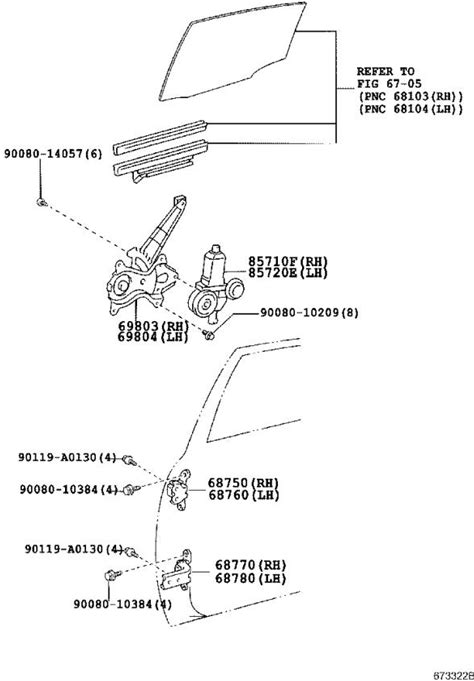 REFER TO
FIG 67-05
(PNC 68103(RH))
(PNC 68104(LH))

90080-14057(6)

85710F(RH)
85720E(LH)

90080-10209(8)

69803(RH)
69804(LH)

90119-A0130(4)
90080-10384(4)

68750(RH)
68760(LH)

90119-A0130(4)

68770(RH)
68780(LH)

90080-10384(4)

673322B