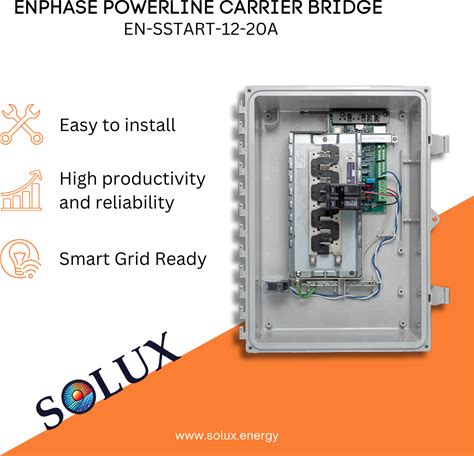 ENPHASE POWERLINE CARRIER BRIDGE
EN-SSTART-12-20A

Easy to install

High productivity and reliability

Smart Grid Ready

SOLUX

www.solux.energy