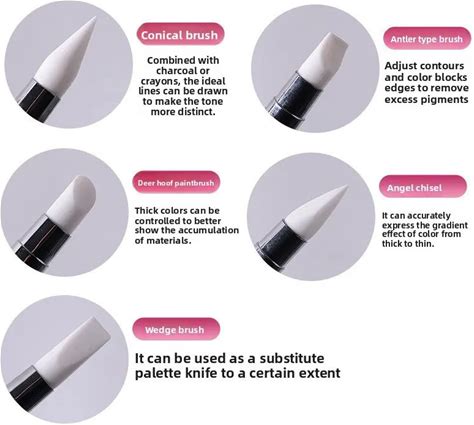 Conical brush

Combined with charcoal or crayons, the ideal lines can be drawn to make the tone more distinct.

Antler type brush

Adjust contours and color blocks edges to remove excess pigments

Deer hoof paintbrush

Thick colors can be controlled to better show the accumulation of materials.

Angel chisel

It can accurately express the gradient effect of color from thick to thin.

Wedge brush

It can be used as a substitute palette knife to a certain extent