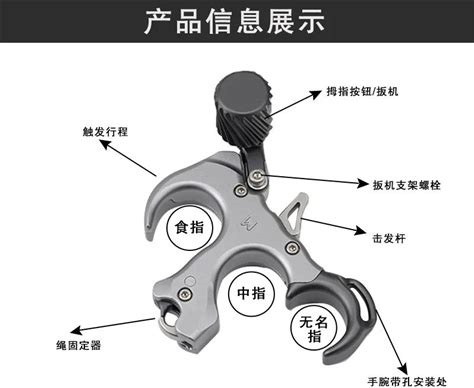 产品信息展示

拇指按钮/扳机

触发行程

扳机支架螺栓

食指

击发杆

中指

无名指

绳固定器

手腕带孔安装处