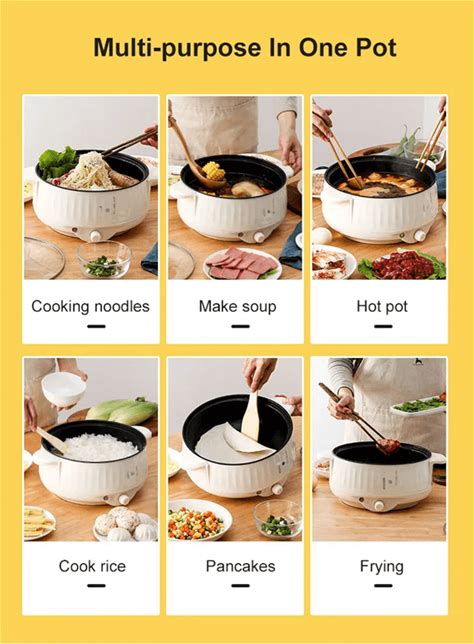 Multi-purpose In One Pot

Cooking noodles

Make soup

Hot pot

Cook rice

Pancakes

Frying