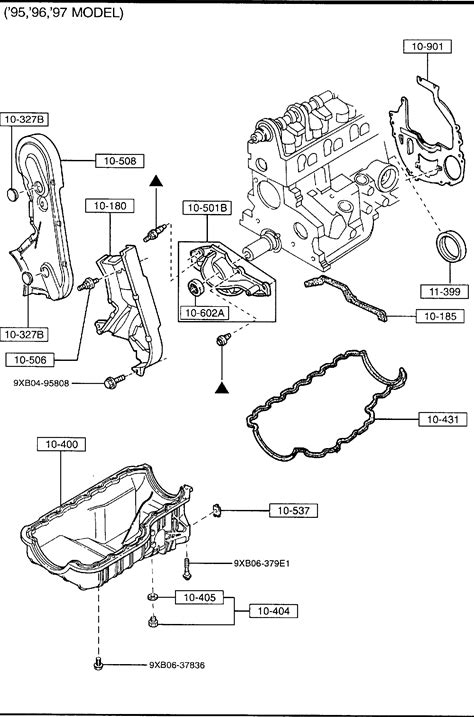 ('95,'96,'97 MODEL)

10-901

10-327B

10-508

10-180

10-501B

10-602A

11-399

10-185

10-327B

10-506

9XB04-95808

10-431

10-400

10-537

9XB06-379E1

10-405

10-404

9XB06-37836