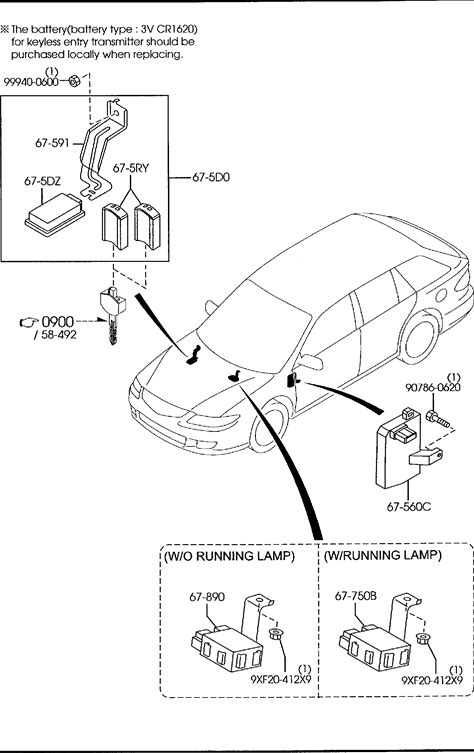 ※ The battery(battery type : 3V CR1620) for keyless entry transmitter should be purchased locally when replacing.

(1)
99940-0600

67-591

67-5DZ

67-5RY

67-5D0

0900
/ 58-492

(1)
90786-0620

67-560C

(W/O RUNNING LAMP)

67-890

(1)
9XF20-412X9

(W/RUNNING LAMP)

67-750B

(1)
9XF20-412X9