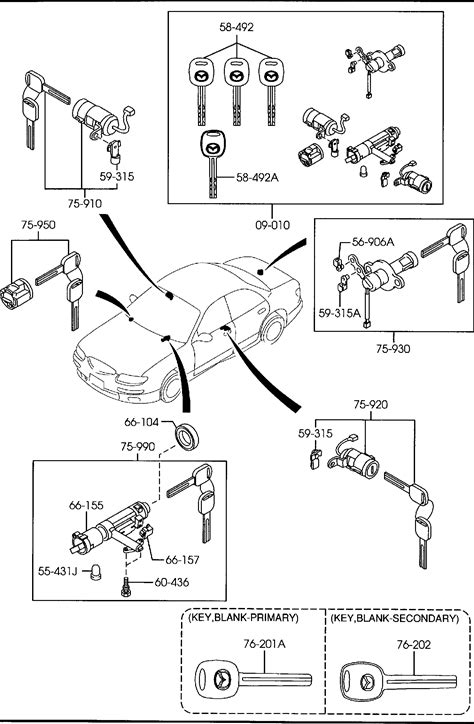 58-492

58-492A

09-010

59-315

75-910

75-950

56-906A

59-315A

75-930

75-920

59-315

66-104

75-990

66-155

66-157

55-431J

60-436

(KEY,BLANK-PRIMARY)

76-201A

(KEY,BLANK-SECONDARY)

76-202